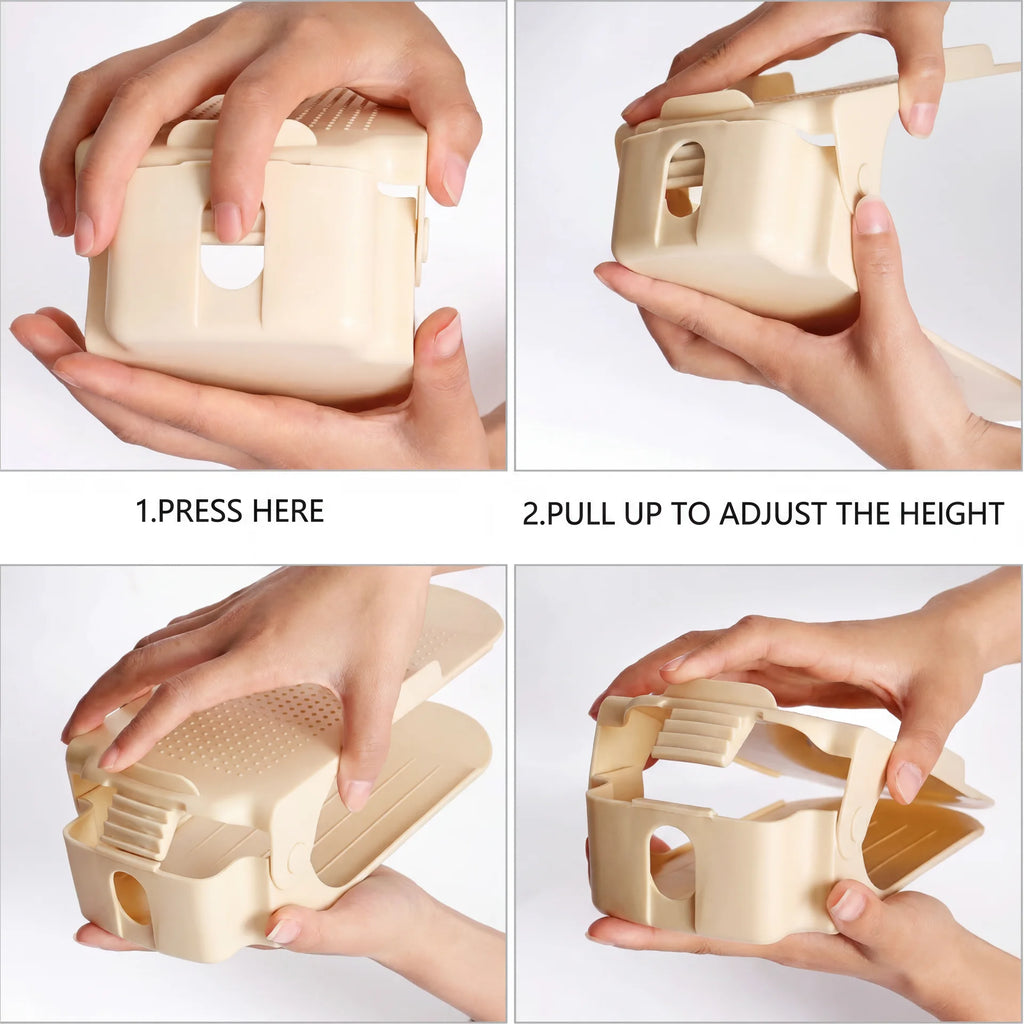 1.PRESS HERE

2.PULL UP TO ADJUST THE HEIGHT